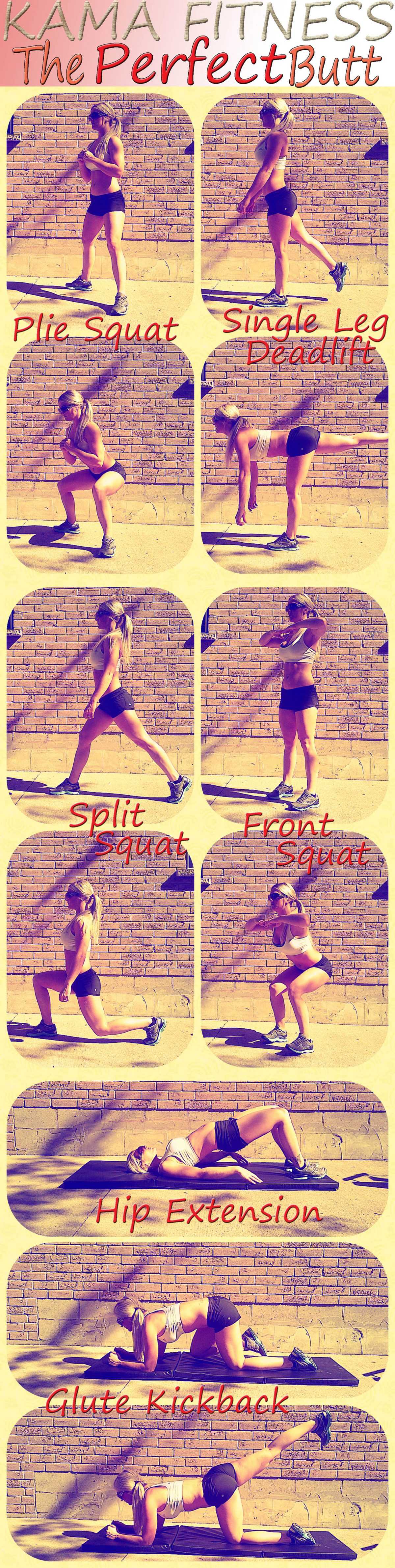 KAMA FITNESS
The Perfect Butt

Plie Squat

Single Leg Deadlift

Split Squat

Front Squat

Hip Extension

Glute Kickback