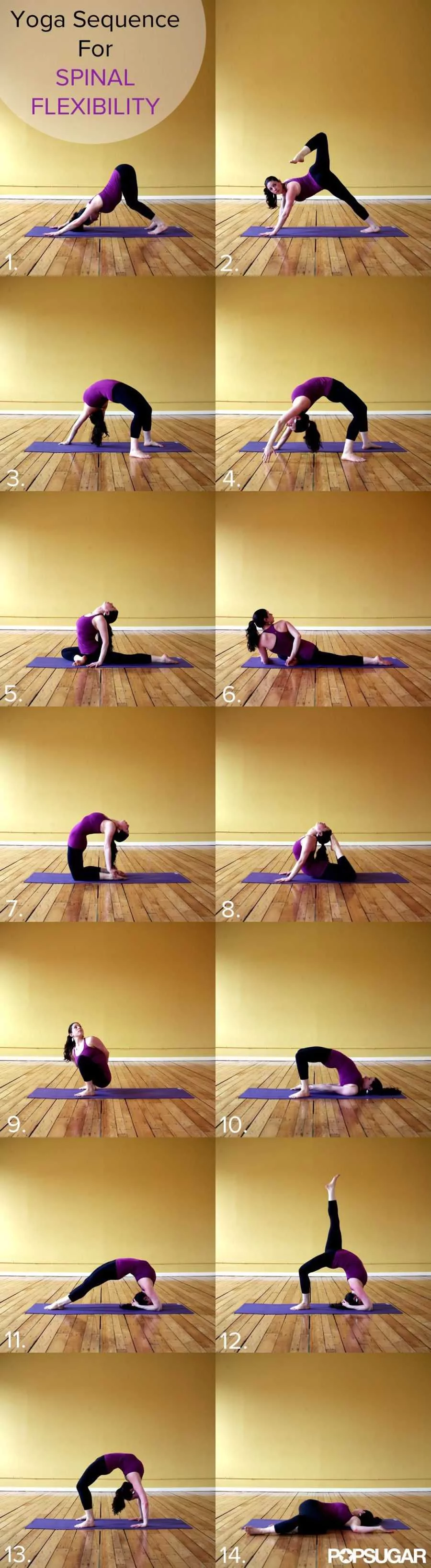 Yoga Sequence For SPINAL FLEXIBILITY

1.

2.

3.

4.

5.

6.

7.

8.

9.

10.

11.

12.

13.

14.

POPSUGAR